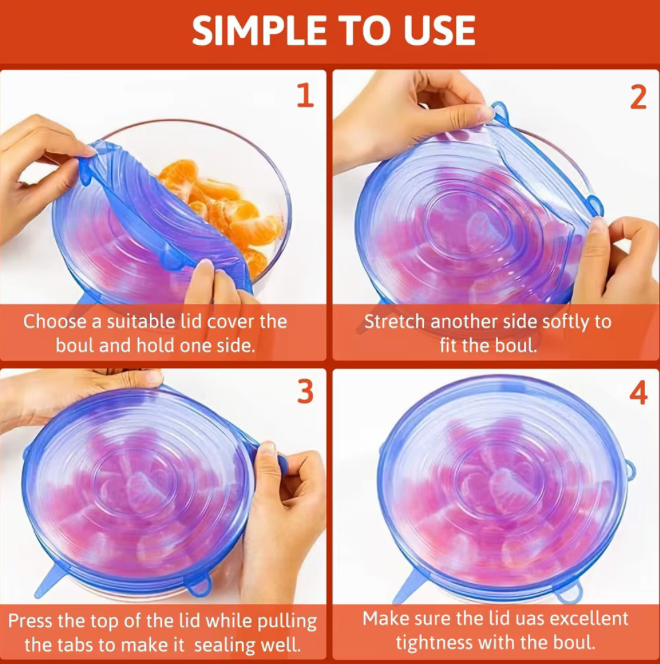 SIMPLE TO USE

1

Choose a suitable lid cover the boul and hold one side.

2

Stretch another side softly to fit the boul.

3

Press the top of the lid while pulling the tabs to make it sealing well.

4

Make sure the lid uas excellent tightness with the boul.